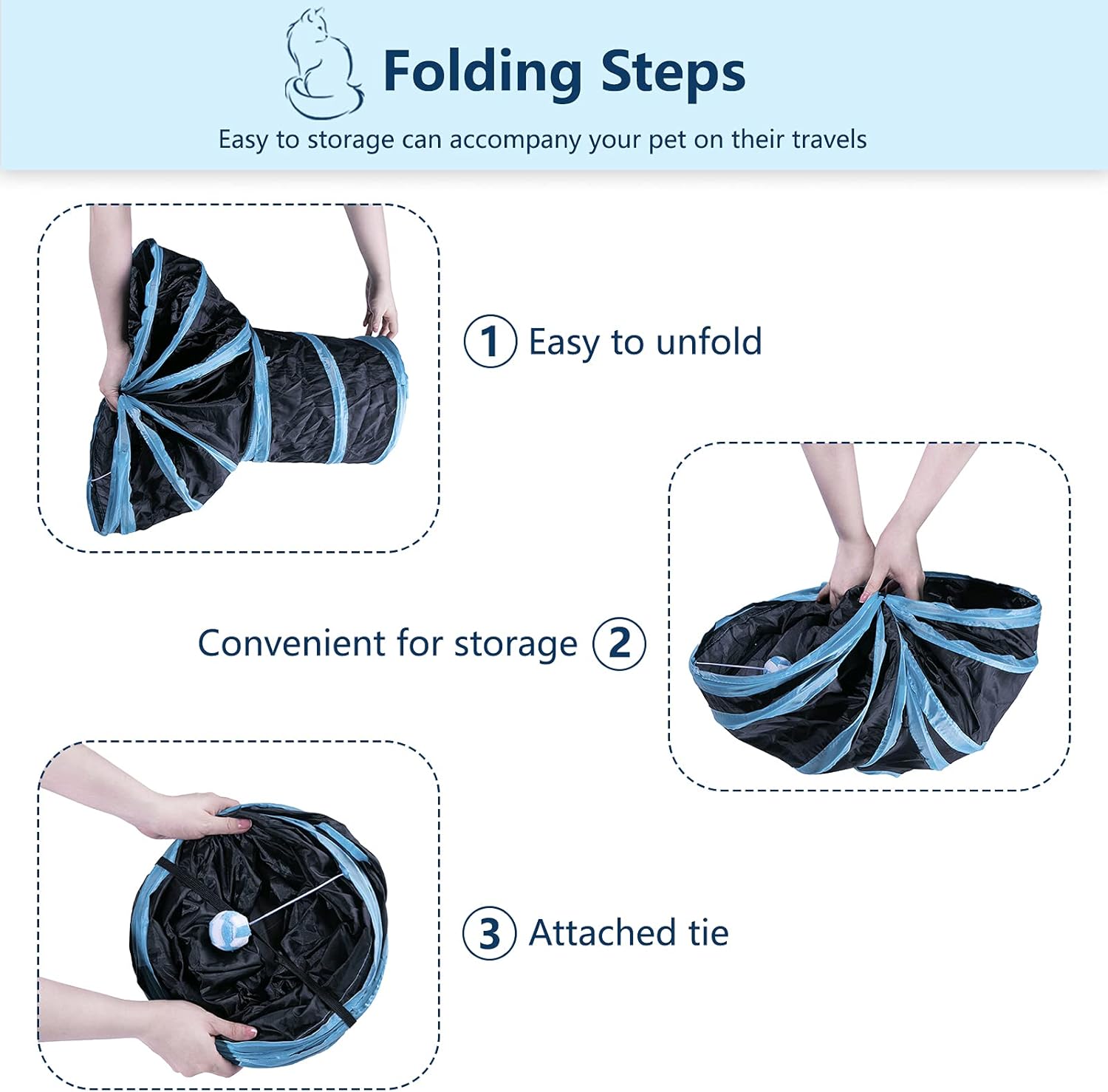 Folding Steps

Easy to storage can accompany your pet on their travels

1 Easy to unfold

Convenient for storage 2

3 Attached tie