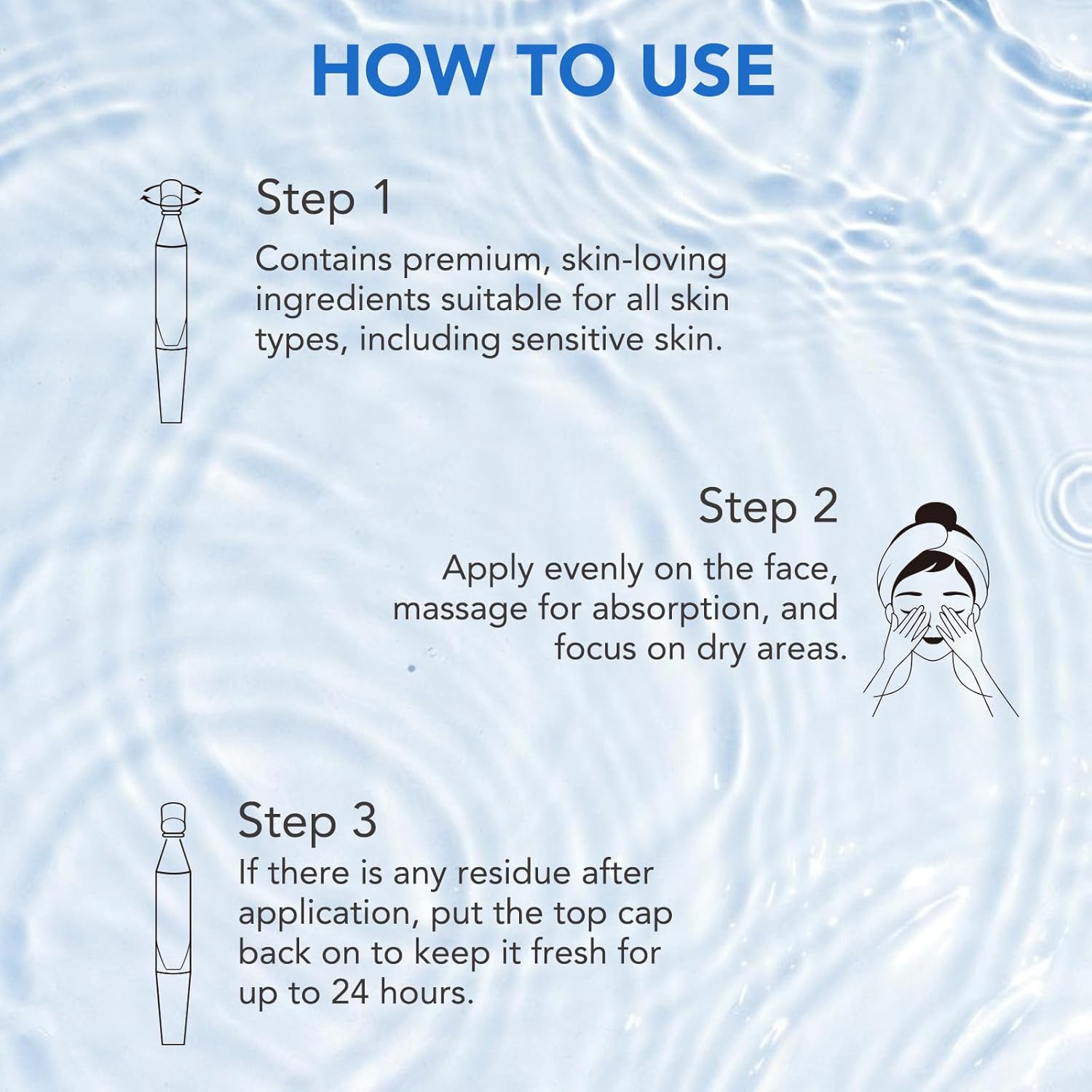 HOW TO USE

Step 1
Contains premium, skin-loving ingredients suitable for all skin types, including sensitive skin.

Step 2
Apply evenly on the face, massage for absorption, and focus on dry areas.

Step 3
If there is any residue after application, put the top cap back on to keep it fresh for up to 24 hours.