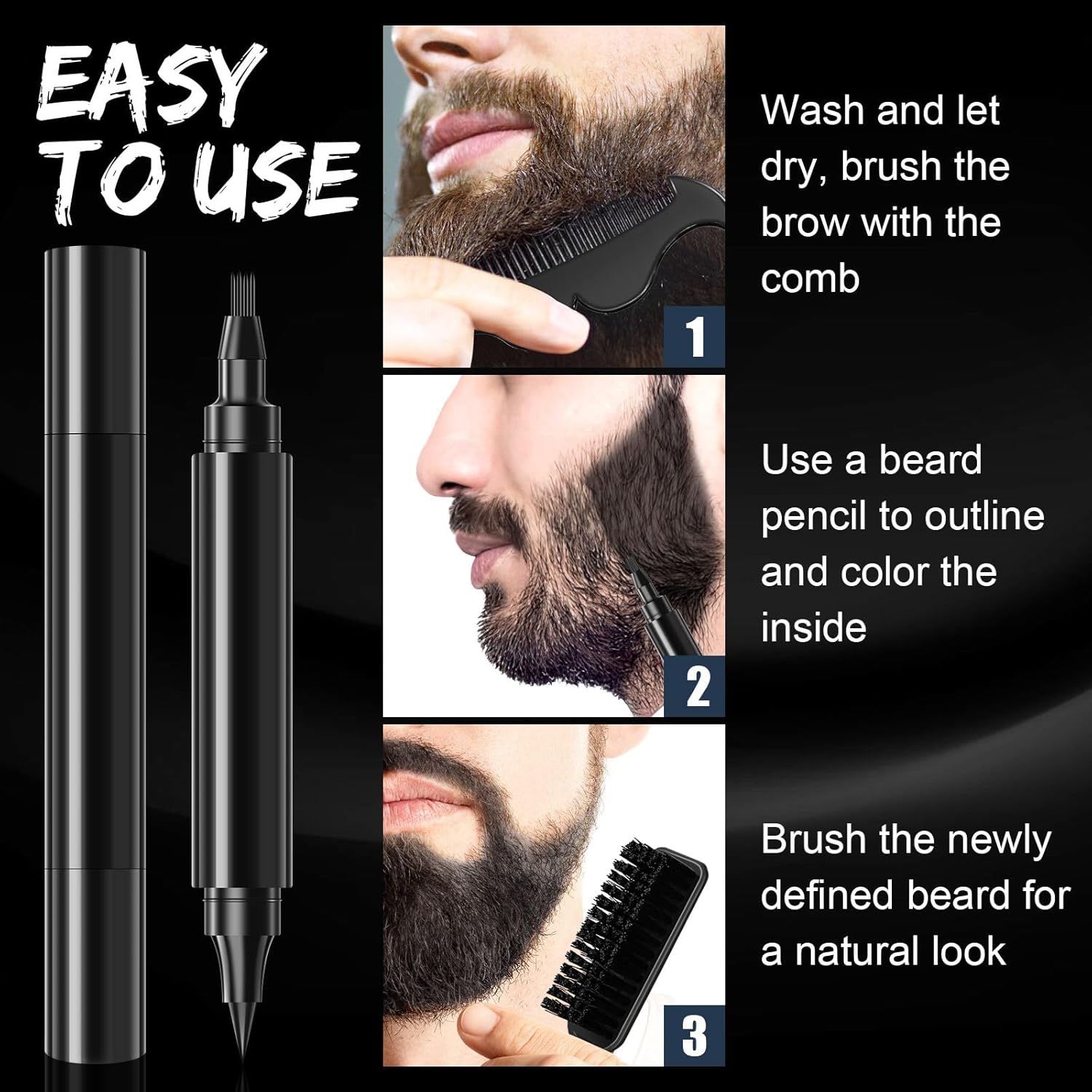 EASY TO USE

1

Wash and let dry, brush the brow with the comb

2

Use a beard pencil to outline and color the inside

3

Brush the newly defined beard for a natural look